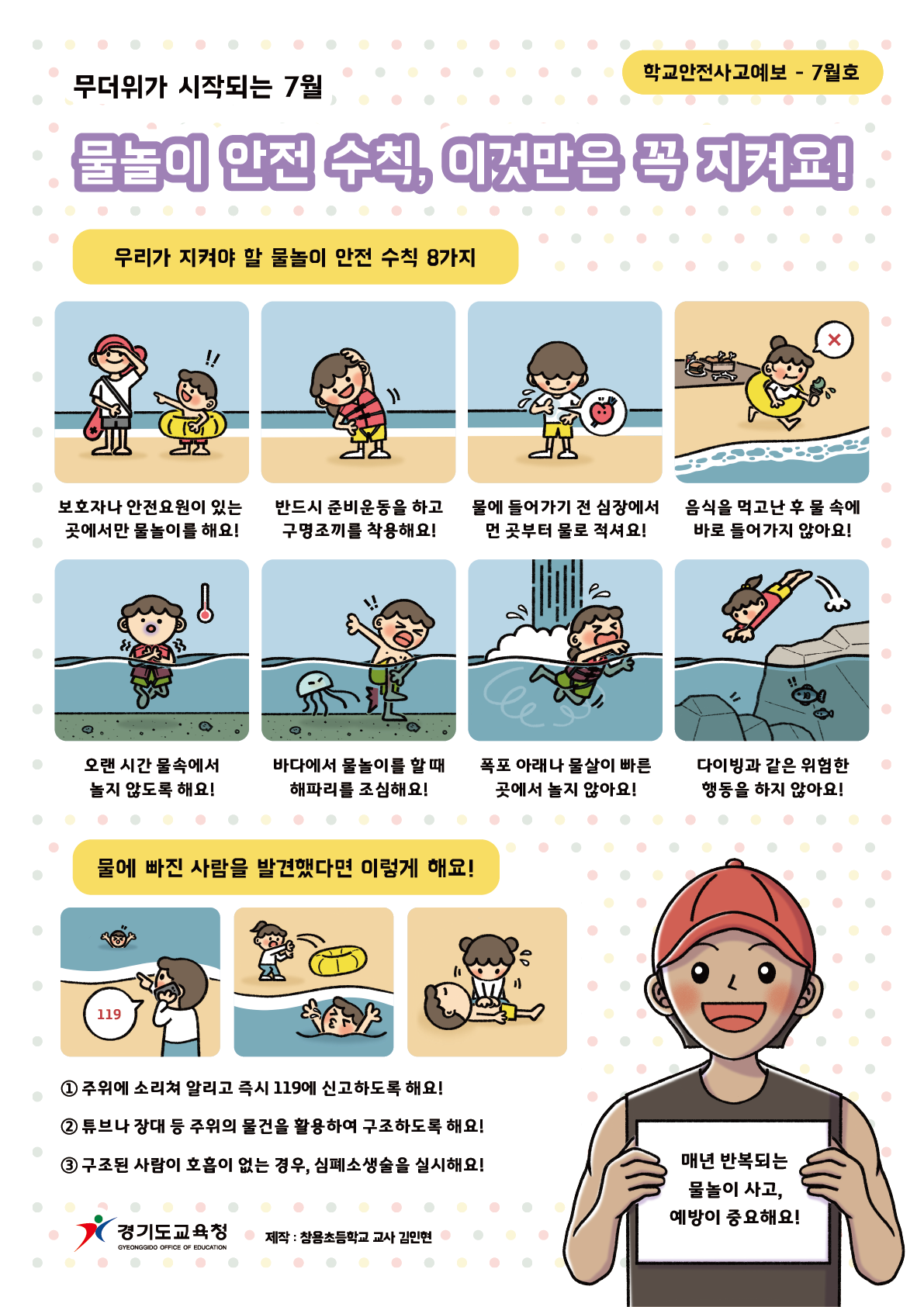 무더위가 시작되는 7월

학교안전사고예보 - 7월호

물놀이 안전 수칙, 이것만은 꼭 지켜요!

우리가 지켜야 할 물놀이 안전 수칙 8가지

보호자나 안전요원이 있는 곳에서만 물놀이를 해요!

반드시 준비운동을 하고 구명조끼를 착용해요!

물에 들어가기 전 심장에서 먼 곳부터 물로 적셔요!

음식을 먹고난 후 물 속에 바로 들어가지 않아요!

오랜 시간 물속에서 놀지 않도록 해요!

바다에서 물놀이를 할 때 해파리를 조심해요!

폭포 아래나 물살이 빠른 곳에서 놀지 않아요!

다이빙과 같은 위험한 행동을 하지 않아요!

물에 빠진 사람을 발견했다면 이렇게 해요!

119

① 주위에 소리쳐 알리고 즉시 119에 신고하도록 해요!

② 튜브나 장대 등 주위의 물건을 활용하여 구조하도록 해요!

③ 구조된 사람이 호흡이 없는 경우, 심폐소생술을 실시해요!

매년 반복되는 물놀이 사고, 예방이 중요해요!

경기도교육청
GYEONGGIDO OFFICE OF EDUCATION

제작 : 창용초등학교 교사 김인현